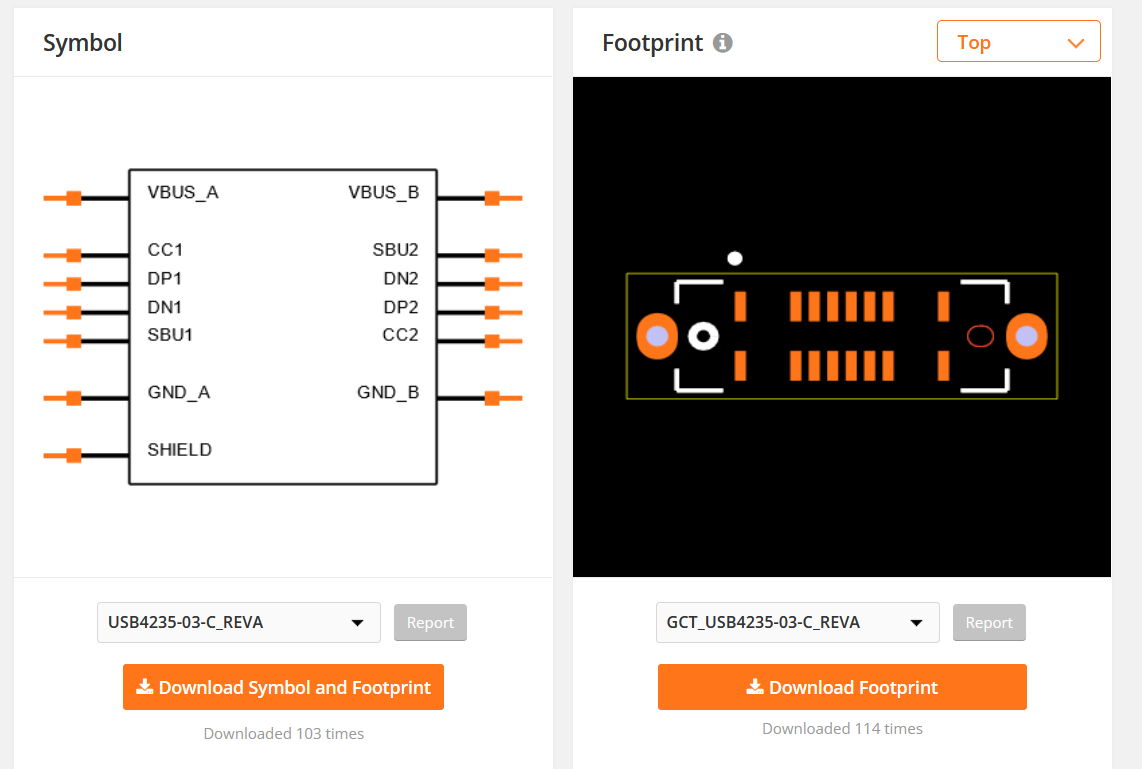 Symbol

VBUS_A
CC1
DP1
DN1
SBU1
GND_A
SHIELD

VBUS_B
SBU2
DN2
DP2
CC2
GND_B

USB4235-03-C_REVA
Report
Download Symbol and Footprint
Downloaded 103 times

Footprint
Top

GCT_USB4235-03-C_REVA
Report
Download Footprint
Downloaded 114 times